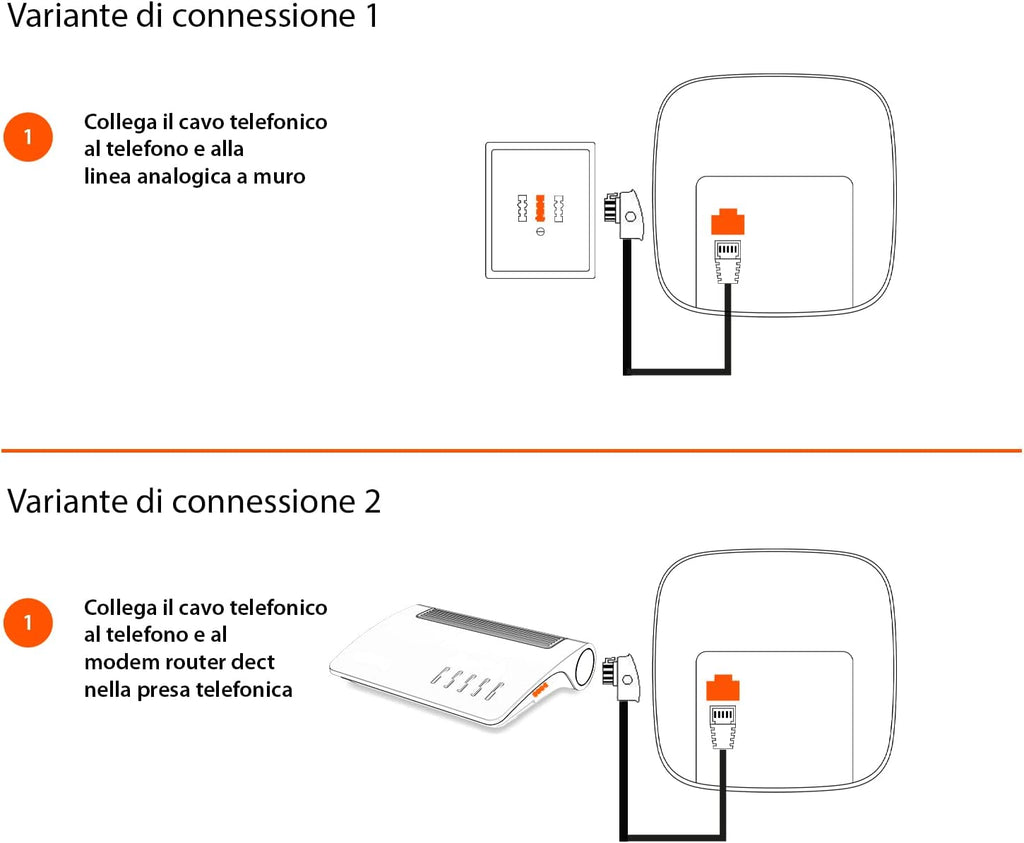 Variante di connessione 1

1

Collega il cavo telefonico al telefono e alla linea analogica a muro

Variante di connessione 2

1

Collega il cavo telefonico al telefono e al modem router dect nella presa telefonica